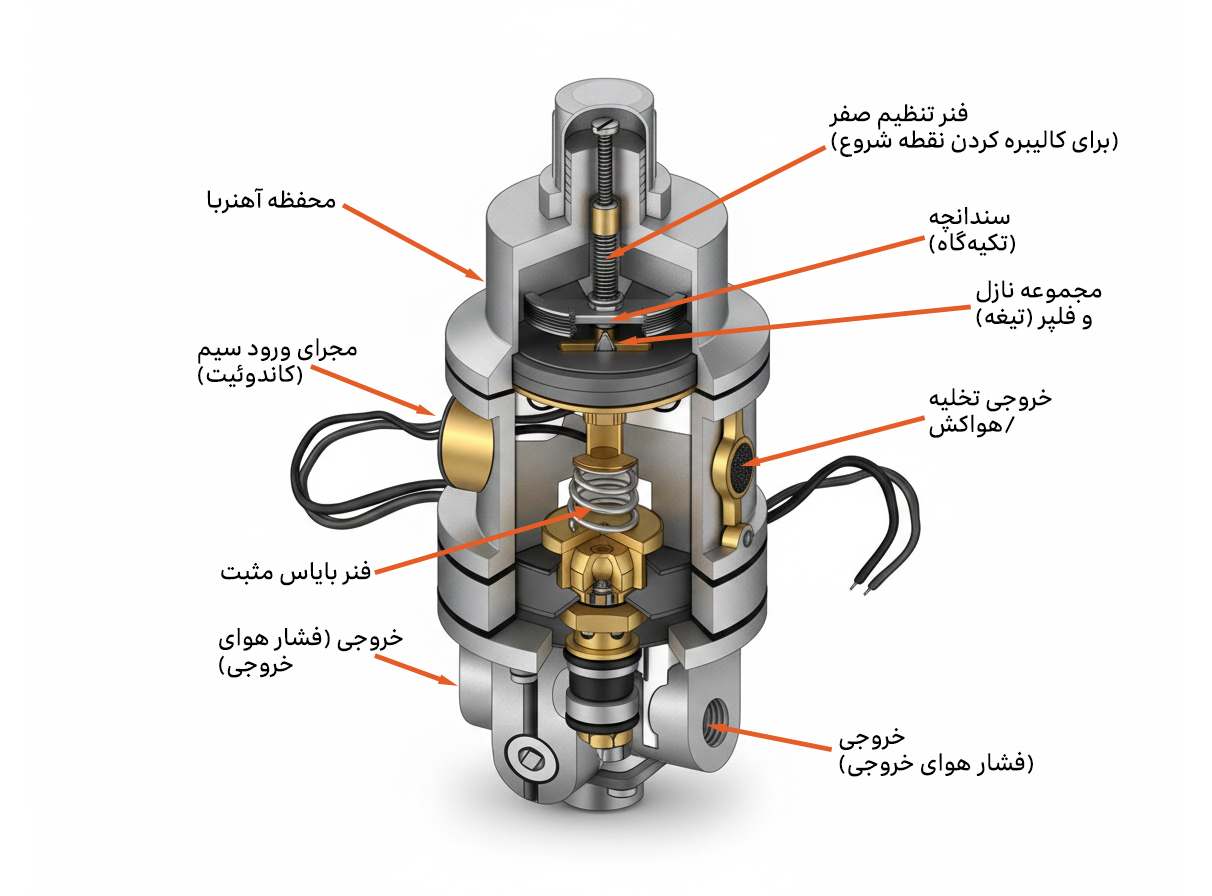 فنر تنظیم صفر
(برای کالیبره کردن نقطه شروع)

محفظه آهنربا

سندانچه
(تکیه‌گاه)

مجموعه نازل
و فلپر (تیغه)

مجرای ورود سیم
(کاندوئیت)

خروجی تخلیه
/هواکش

فنر بایاس مثبت

خروجی (فشار هوای
خروجی)

خروجی
(فشار هوای خروجی)