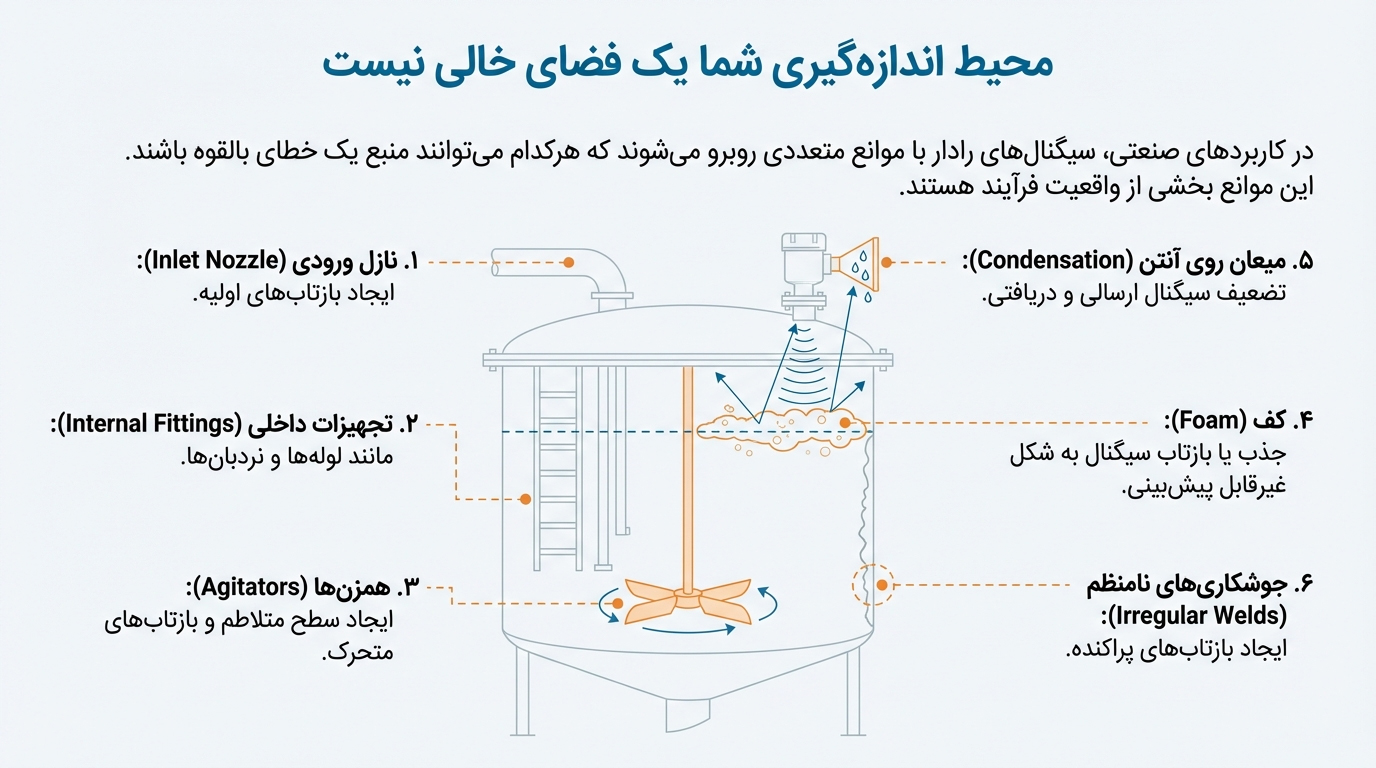 محیط اندازه‌گیری شما یک فضای خالی نیست

در کاربردهای صنعتی، سیگنال‌های رادار با موانع متعددی روبرو می‌شوند که هرکدام می‌توانند منبع یک خطای بالقوه باشند. این موانع بخشی از واقعیت فرآیند هستند.

۱. نازل ورودی (Inlet Nozzle):
ایجاد بازتاب‌های اولیه.

۲. تجهیزات داخلی (Internal Fittings):
مانند لوله‌ها و نردبان‌ها.

۳. همزن‌ها (Agitators):
ایجاد سطح متلاطم و بازتاب‌های متحرک.

۵. میعان روی آنتن (Condensation):
تضعیف سیگنال ارسالی و دریافتی.

۴. کف (Foam):
جذب یا بازتاب سیگنال به شکل غیرقابل پیش‌بینی.

۶. جوشکاری‌های نامنظم (Irregular Welds):
ایجاد بازتاب‌های پراکنده.